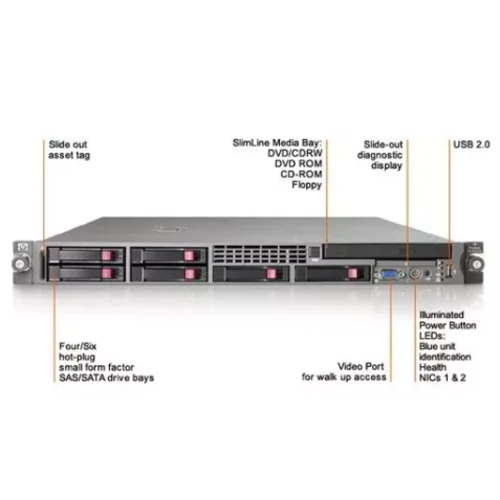 Slide out
asset tag

SlimLine Media Bay:
DVD/CDRW
DVD ROM
CD-ROM
Floppy

Slide-out
diagnostic
display

USB 2.0

Four/Six
hot-plug
small form factor
SAS/SATA drive bays

Video Port
for walk up access

Illuminated
Power Button
LEDs:
Blue unit
identification
Health
NICs 1 & 2